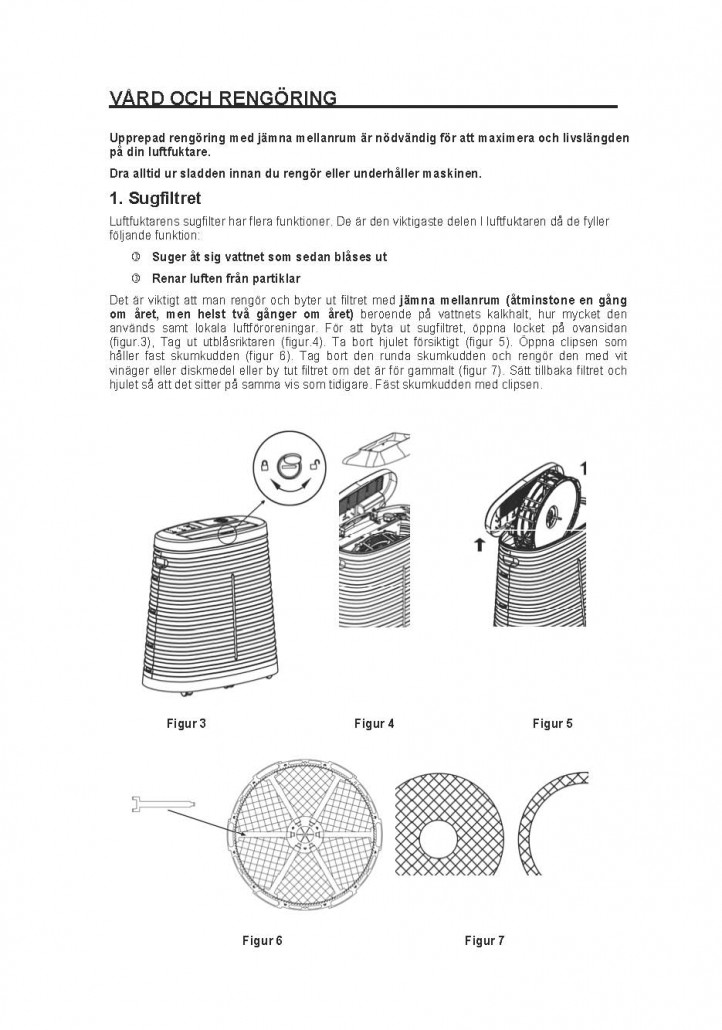 VÅRD OCH RENGÖRING

Upprepad rengöring med jämna mellanrum är nödvändig för att maximera och livslängden på din luftfuktare.

Dra alltid ur sladden innan du rengör eller underhåller maskinen.

1. Sugfiltret

Luftfuktarens sugfilter har flera funktioner. De är den viktigaste delen I luftfuktaren då de fyller följande funktion:

Suger åt sig vattnet som sedan blåses ut

Renar luften från partiklar

Det är viktigt att man rengör och byter ut filtret med jämna mellanrum (åtminstone en gång om året, men helst två gånger om året) beroende på vattnets kalkhalt, hur mycket den används samt lokala luftföroreningar. För att byta ut sugfiltret, öppna locket på ovansidan (figur.3), Tag ut utblåsriktaren (figur.4). Ta bort hjulet försiktigt (figur 5). Öppna clipsen som håller fast skumkudden (figur 6). Tag bort den runda skumkudden och rengör den med vit vinäger eller diskmedel eller by tut filtret om det är för gammalt (figur 7). Sätt tillbaka filtret och hjulet så att det sitter på samma vis som tidigare. Fäst skumkudden med clipsen.

1

Figur 3

Figur 4

Figur 5

Figur 6

Figur 7